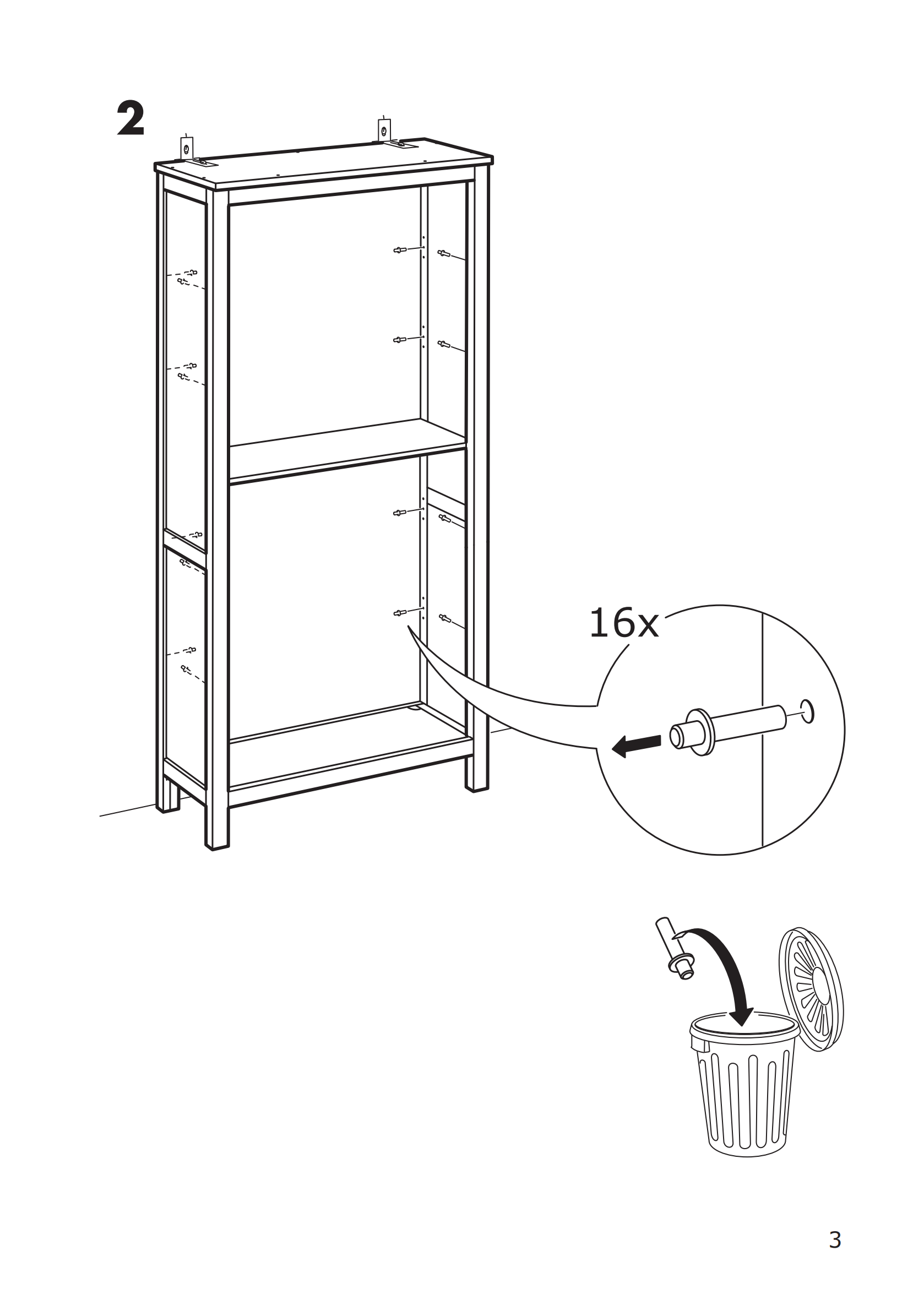 2

16x

3