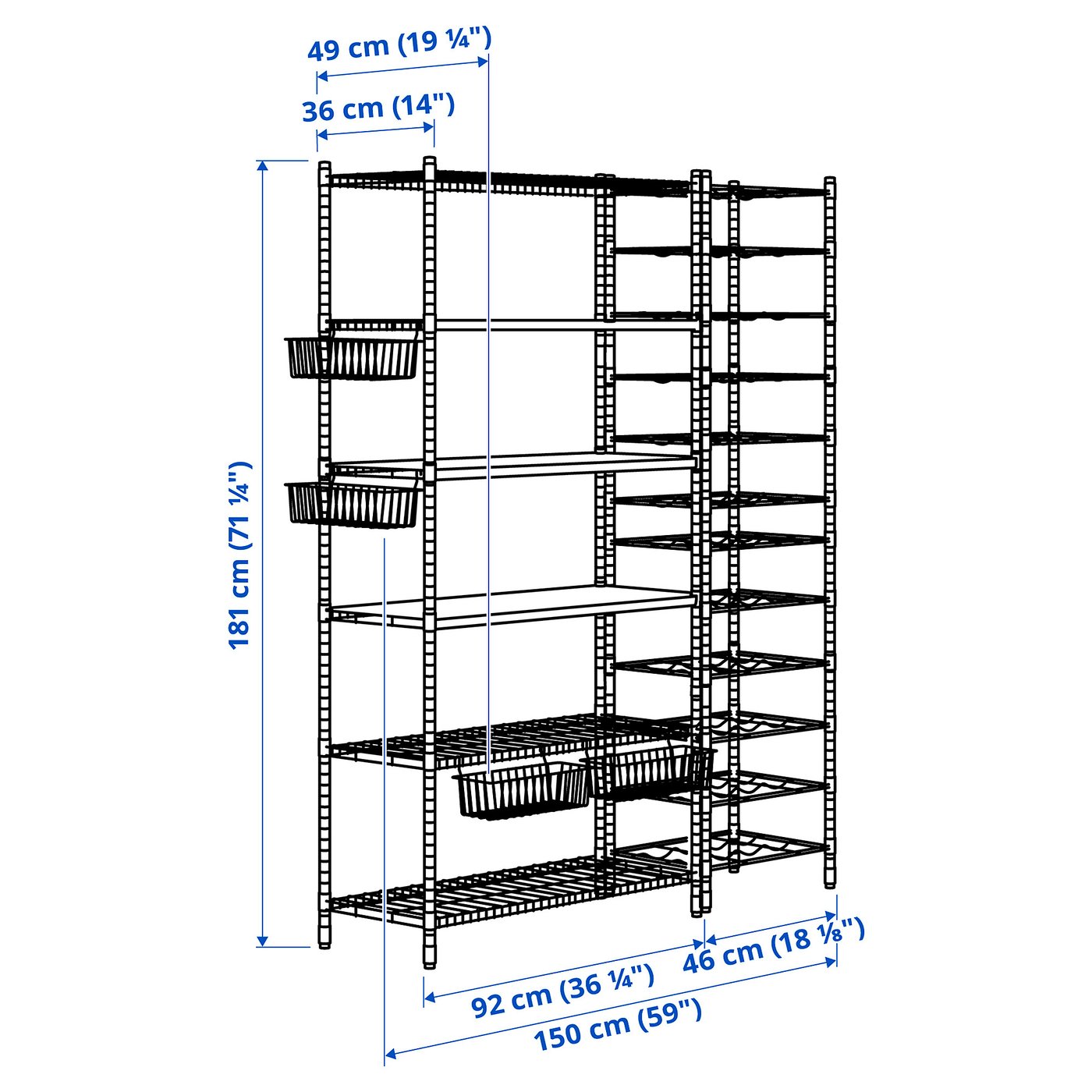 49 cm (19 ¼")
36 cm (14")
181 cm (71 ¼")
46 cm (18 ⅛")
92 cm (36 ¼")
150 cm (59")