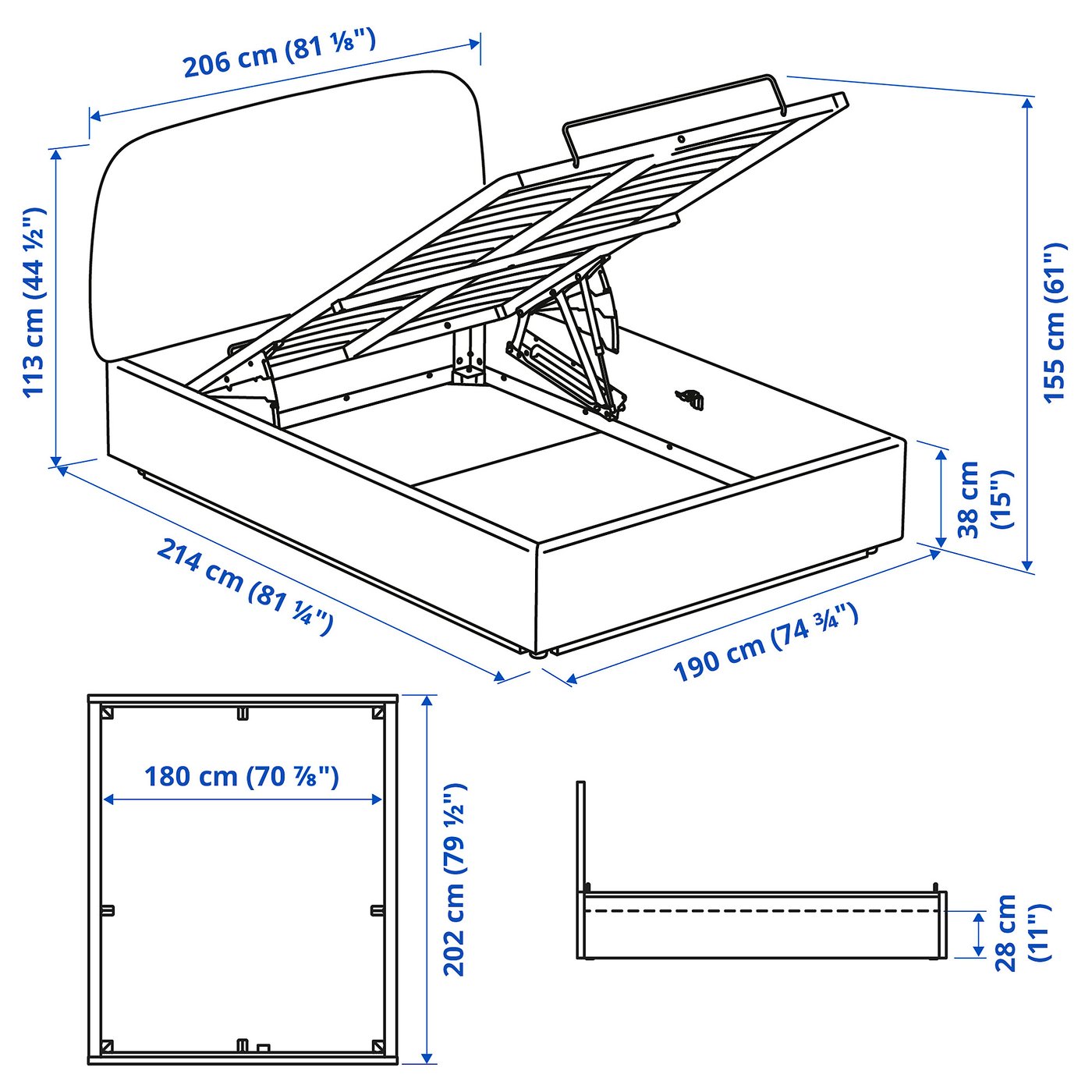 206 cm (81 ⅛")

113 cm (44 ½")

155 cm (61")

38 cm (15")

214 cm (81 ¼")

190 cm (74 ¾")

180 cm (70 ⅞")

202 cm (79 ½")

28 cm (11")