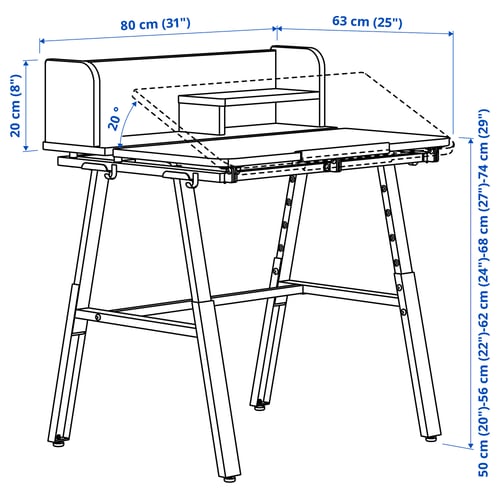 80 cm (31")
63 cm (25")
20 cm (8")
20 °
50 cm (20")-56 cm (22")-62 cm (24")-68 cm (27")-74 cm (29")