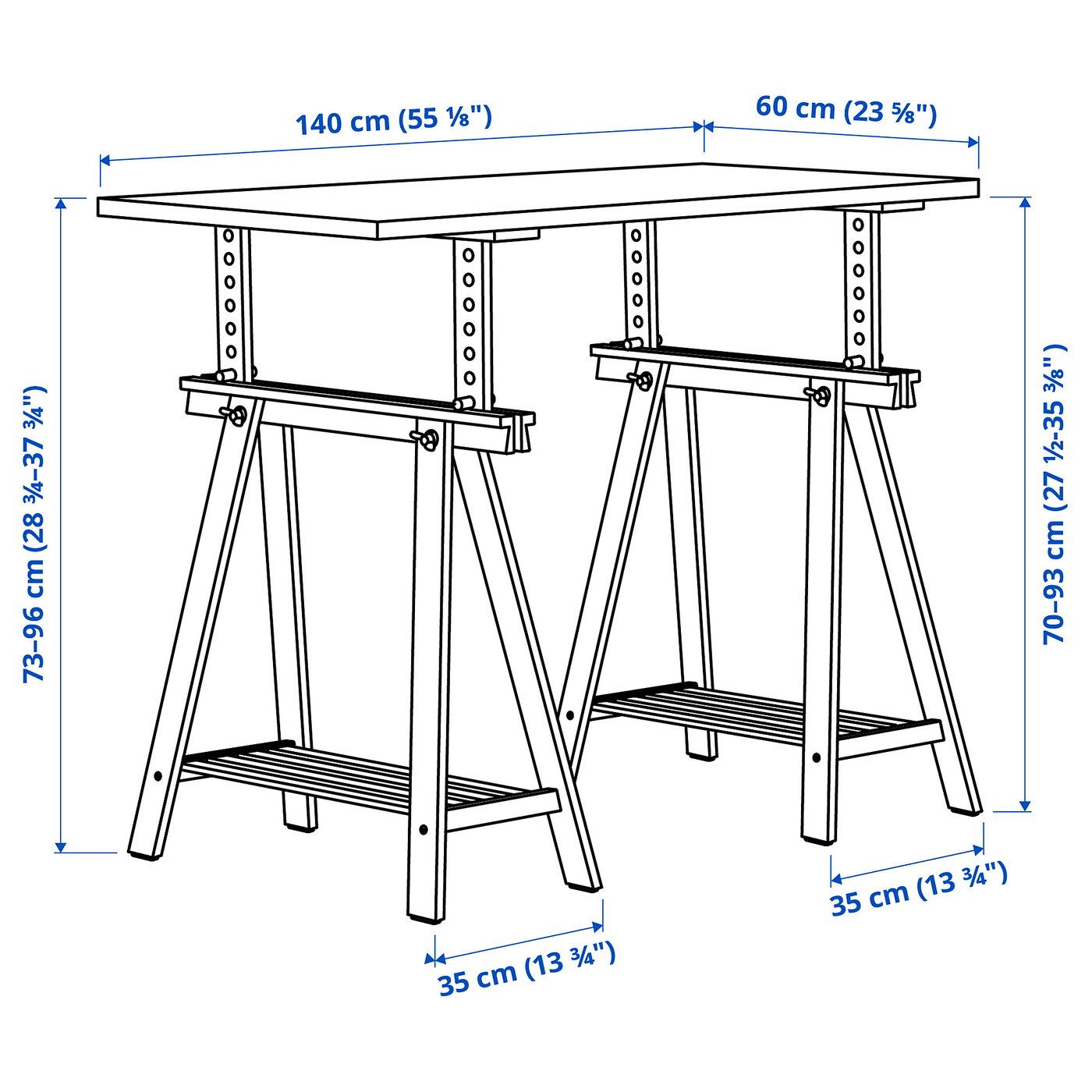 140 cm (55 ⅛")

60 cm (23 ⅝")

73–96 cm (28 ¾–37 ¾")

70–93 cm (27 ½–35 ⅜")

35 cm (13 ¾")

35 cm (13 ¾")