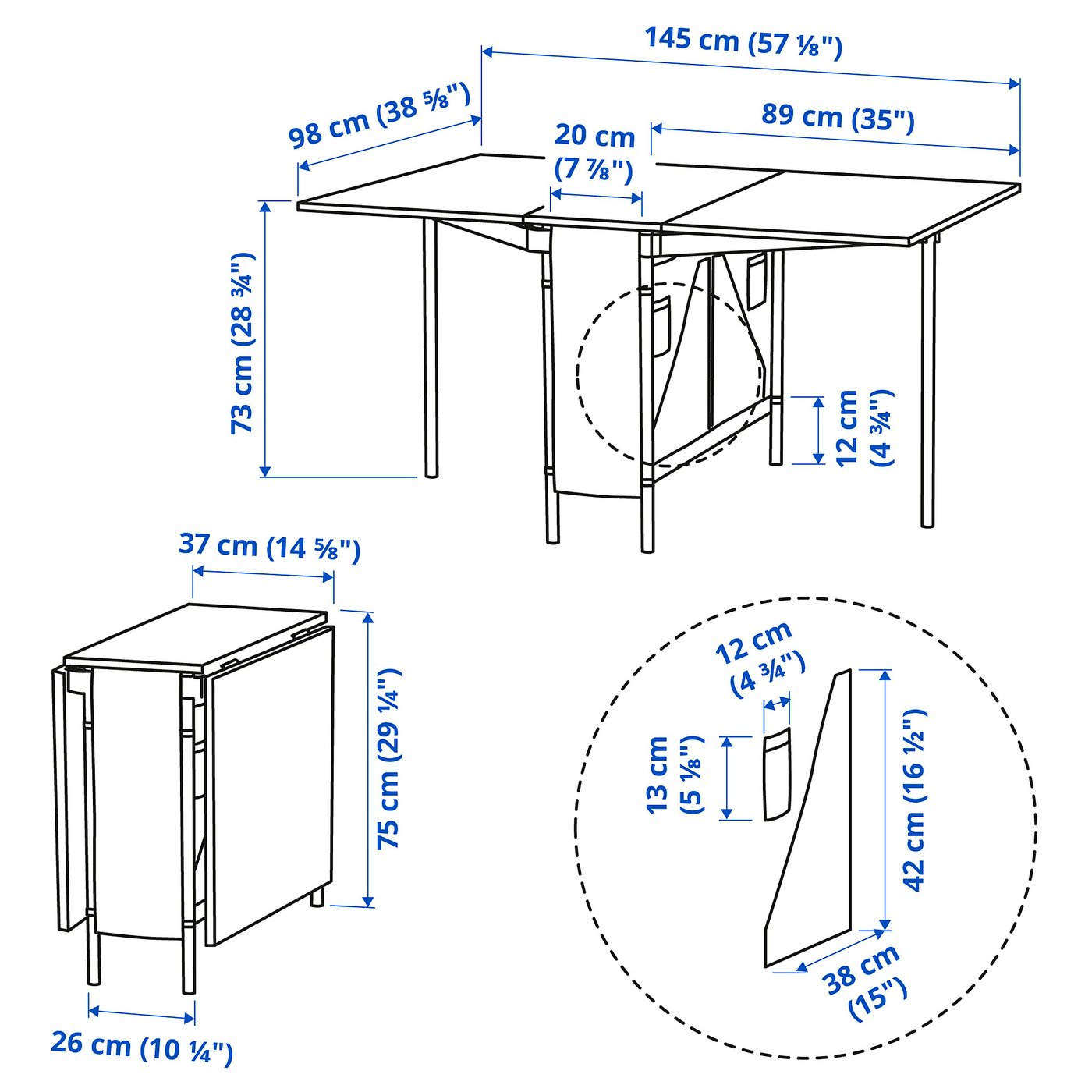 145 cm (57 ⅛")

98 cm (38 ⅝")

20 cm (7 ⅞")

89 cm (35")

73 cm (28 ¾")

12 cm (4 ¾")

37 cm (14 ⅝")

75 cm (29 ¼")

26 cm (10 ¼")

12 cm (4 ¾")

13 cm (5 ⅛")

42 cm (16 ½")

38 cm (15")