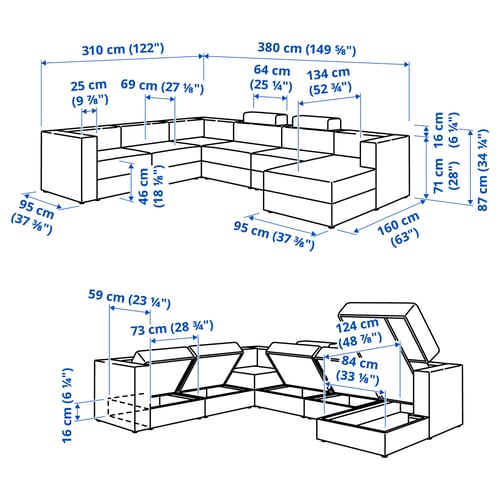 310 cm (122")
380 cm (149 ⅝")
25 cm (9 ⅞")
69 cm (27 ⅛")
64 cm (25 ¼")
134 cm (52 ¾")
16 cm (6 ¼")
71 cm (28")
87 cm (34 ¼")
46 cm (18 ⅛")
95 cm (37 ⅜")
95 cm (37 ⅜")
160 cm (63")

59 cm (23 ¼")
73 cm (28 ¾")
124 cm (48 ⅞")
84 cm (33 ⅛")
16 cm (6 ¼")