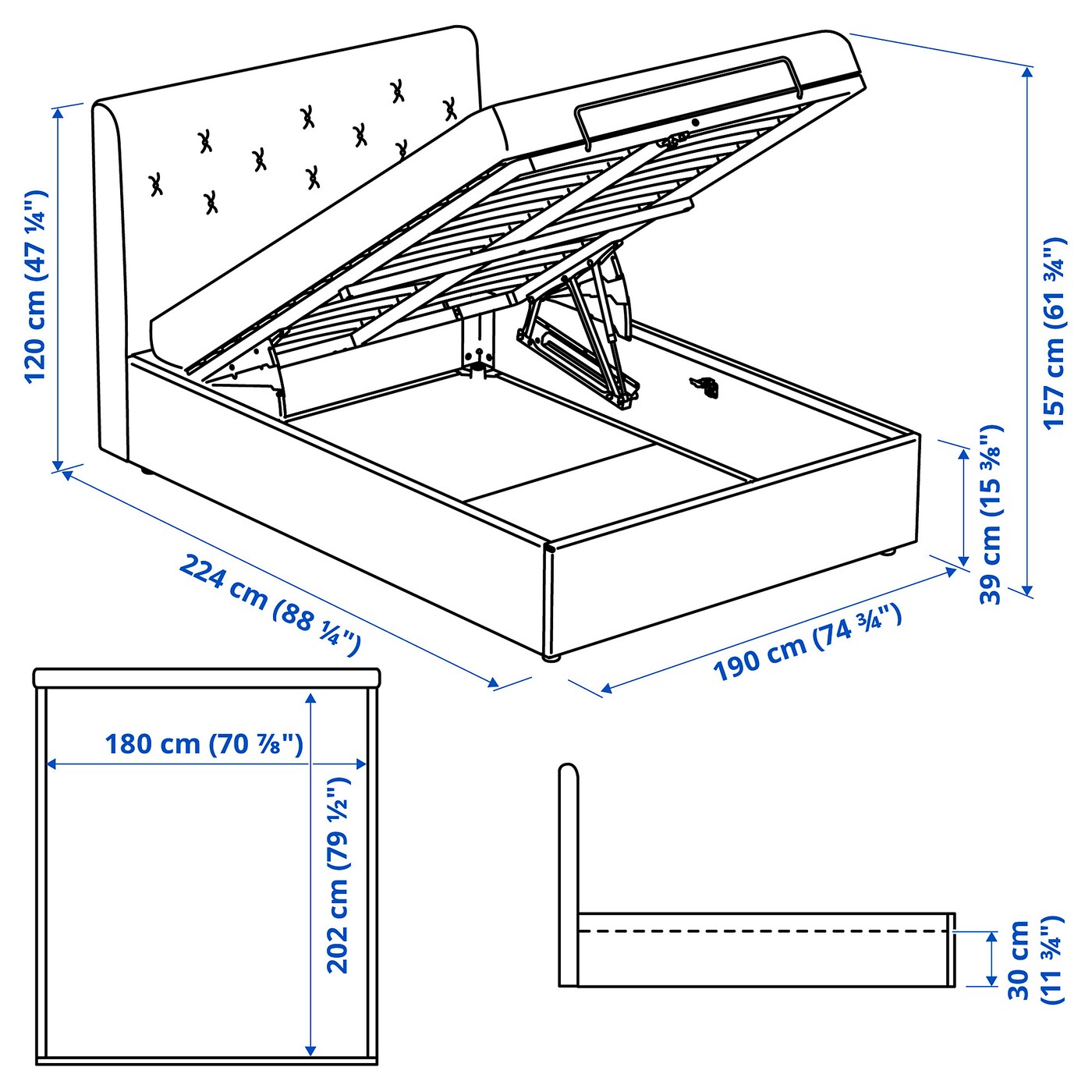 120 cm (47 ¼")

157 cm (61 ¾")

39 cm (15 ⅜")

224 cm (88 ¼")

190 cm (74 ¾")

180 cm (70 ⅞")

202 cm (79 ½")

30 cm (11 ¾")