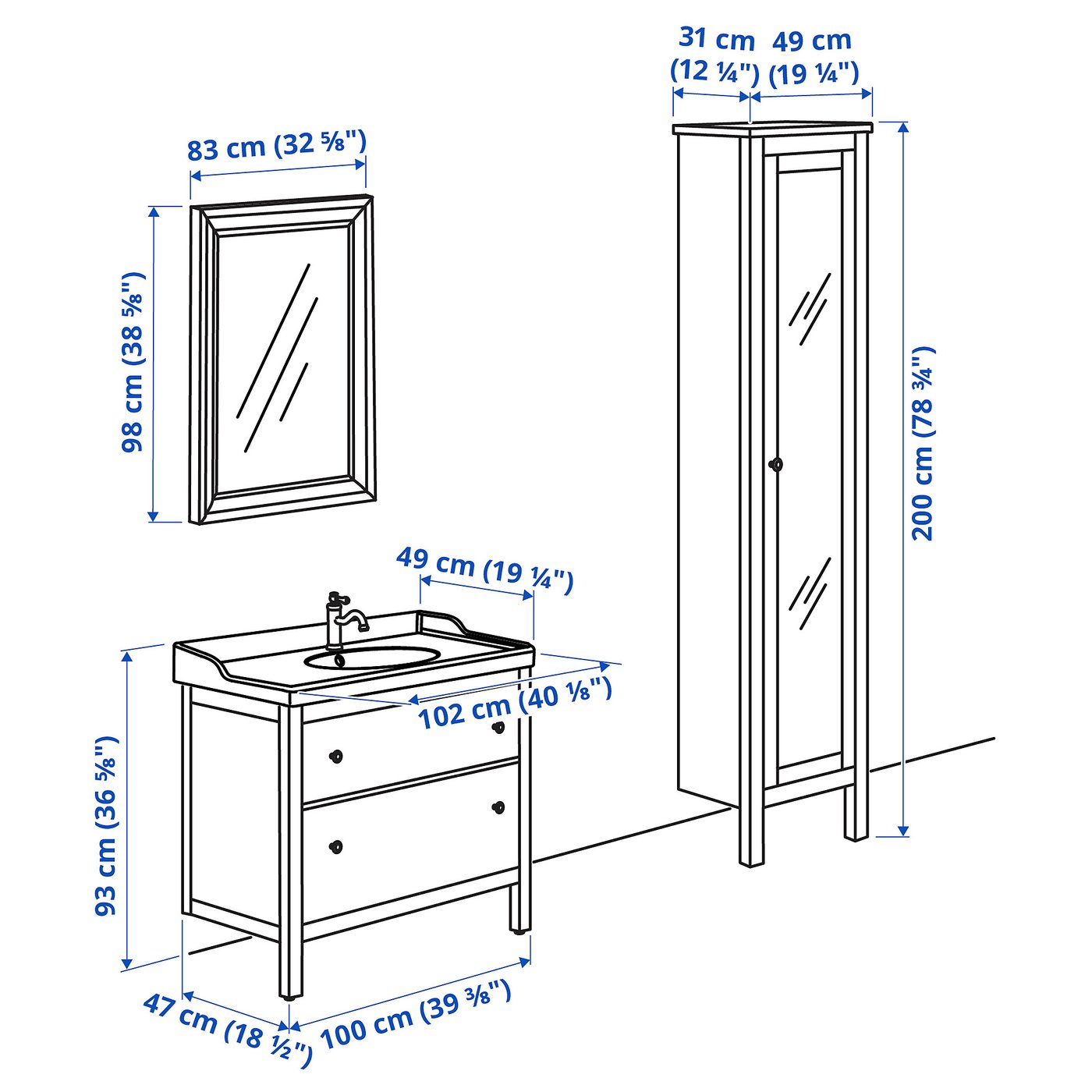 31 cm (12 ¼")

49 cm (19 ¼")

83 cm (32 ⅝")

98 cm (38 ⅝")

200 cm (78 ¾")

49 cm (19 ¼")

102 cm (40 ⅛")

93 cm (36 ⅝")

47 cm (18 ½")

100 cm (39 ⅜")