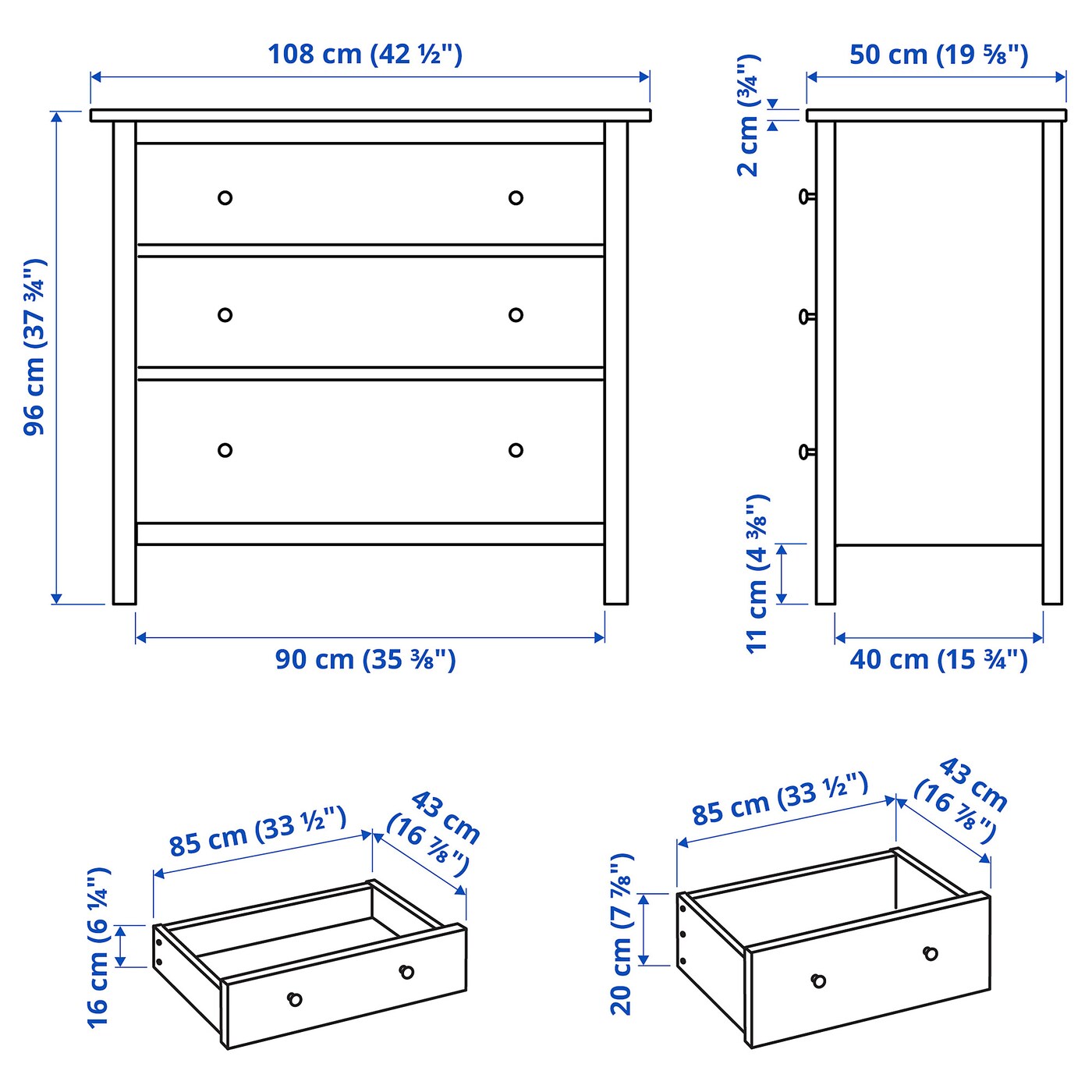 108 cm (42 ½")

96 cm (37 ¾")

90 cm (35 ⅜")

50 cm (19 ⅝")

2 cm (¾")

11 cm (4 ⅜")

40 cm (15 ¾")

85 cm (33 ½")

43 cm (16 ⅞")

16 cm (6 ¼")

85 cm (33 ½")

43 cm (16 ⅞")

20 cm (7 ⅞")