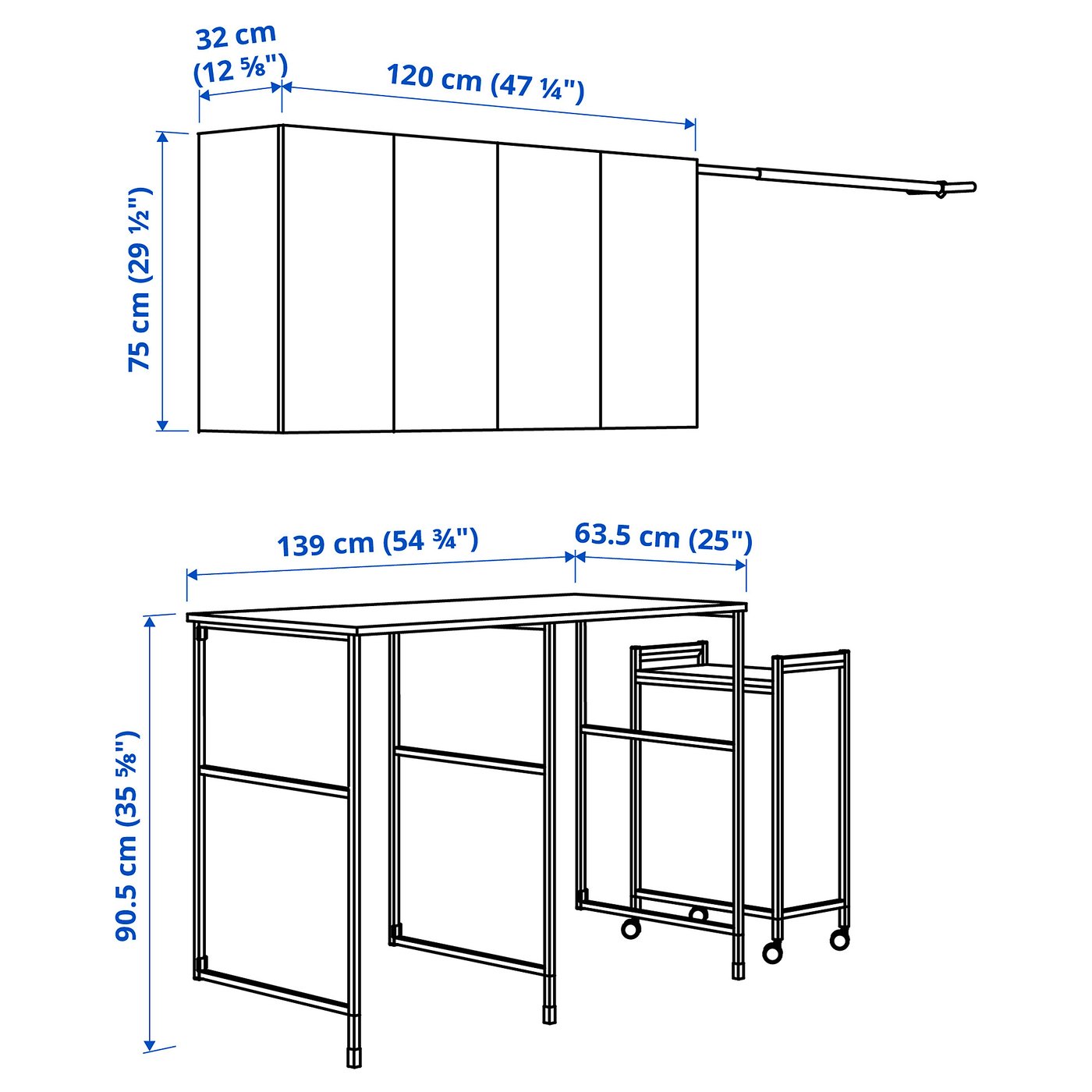 32 cm
(12 ⅝")

120 cm (47 ¼")

75 cm (29 ½")

139 cm (54 ¾")

63.5 cm (25")

90.5 cm (35 ⅝")