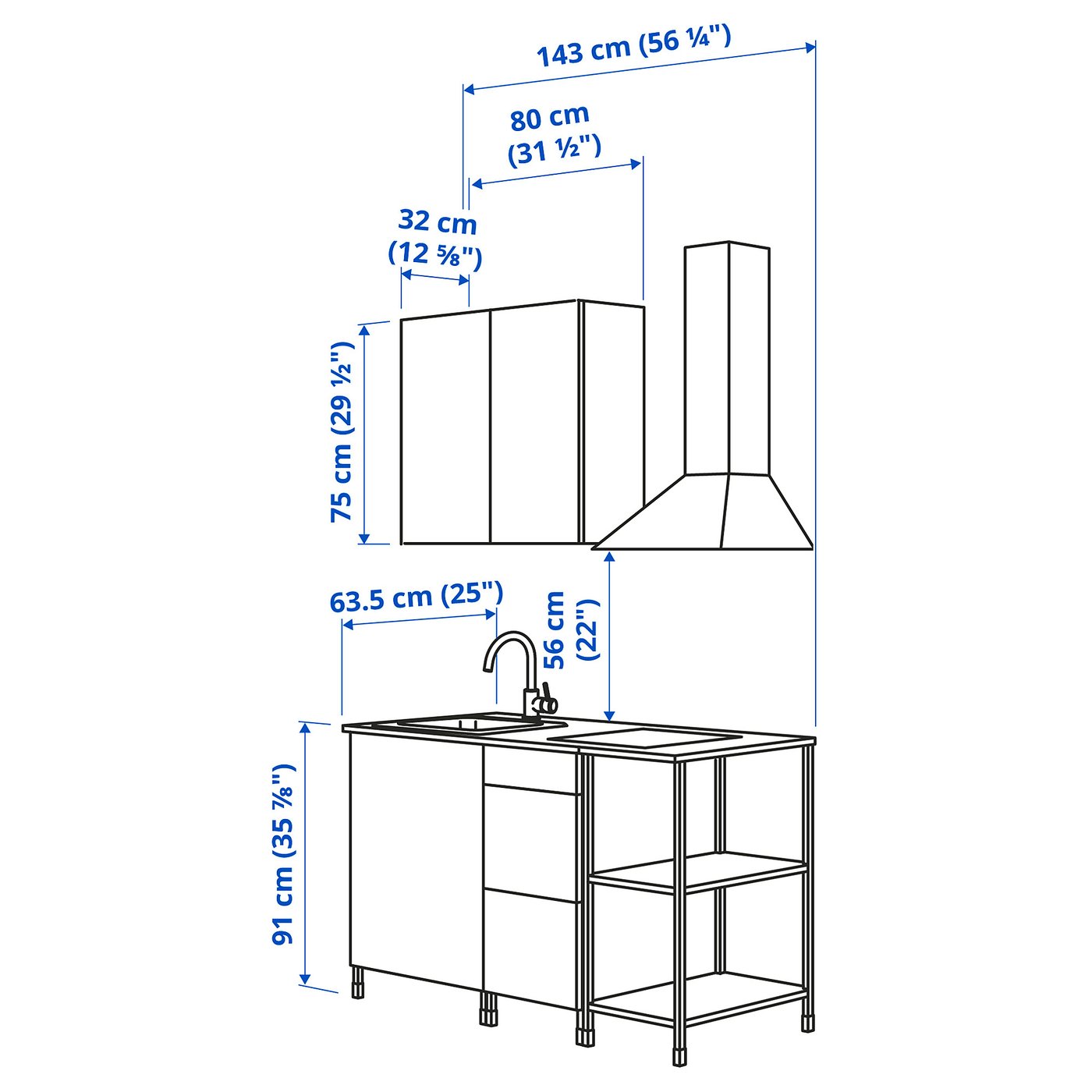 143 cm (56 ¼")

80 cm
(31 ½")

32 cm
(12 ⅝")

75 cm (29 ½")

63.5 cm (25")

56 cm
(22")

91 cm (35 ⅞")