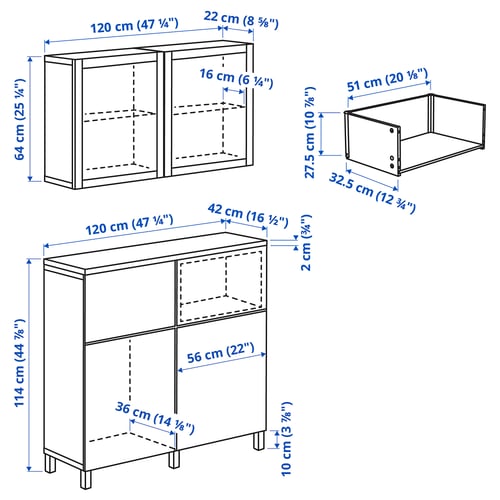 120 cm (47 ¼")
22 cm (8 ⅝")
16 cm (6 ¼")
64 cm (25 ¼")
51 cm (20 ⅛")
27.5 cm (10 ⅞")
32.5 cm (12 ¾")
120 cm (47 ¼")
42 cm (16 ½")
2 cm (¾")
114 cm (44 ⅞")
56 cm (22")
36 cm (14 ⅛")
10 cm (3 ⅞")